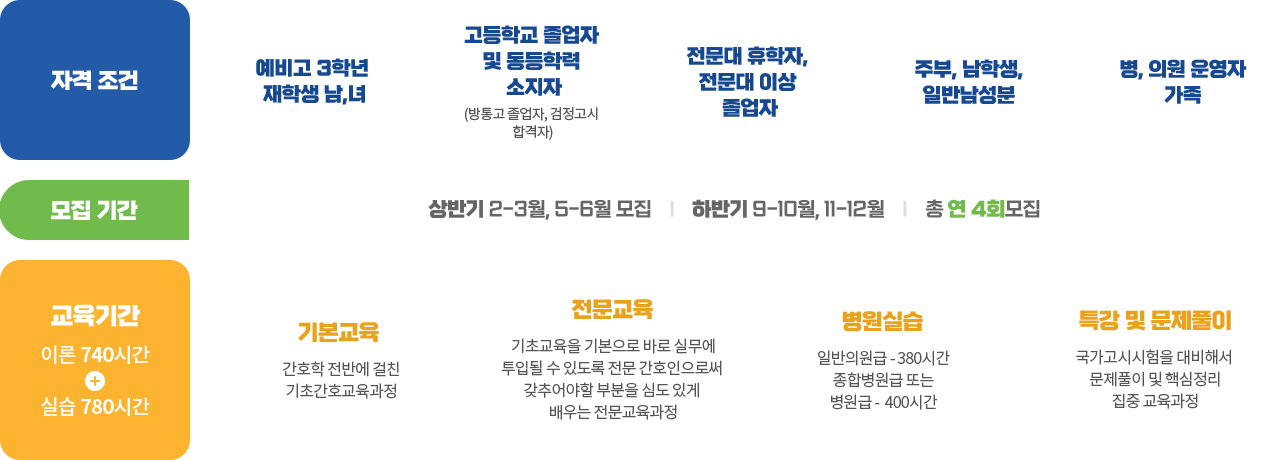 자격 조건

예비고 3학년
재학생 남,녀

고등학교 졸업자
및 동등학력
소지자
(방통고 졸업자, 검정고시
합격자)

전문대 휴학자,
전문대 이상
졸업자

주부, 남학생,
일반남성분

병, 의원 운영자
가족

모집 기간

상반기 2-3월, 5-6월 모집 | 하반기 9-10월, 11-12월 | 총 연 4회모집

교육기간
이론 740시간
+
실습 780시간

기본교육
간호학 전반에 걸친
기초간호교육과정

전문교육
기초교육을 기본으로 바로 실무에
투입될 수 있도록 전문 간호인으로써
갖추어야할 부분을 심도 있게
배우는 전문교육과정

병원실습
일반의원급 - 380시간
종합병원급 또는
병원급 - 400시간

특강 및 문제풀이
국가고시시험을 대비해서
문제풀이 및 핵심정리
집중 교육과정